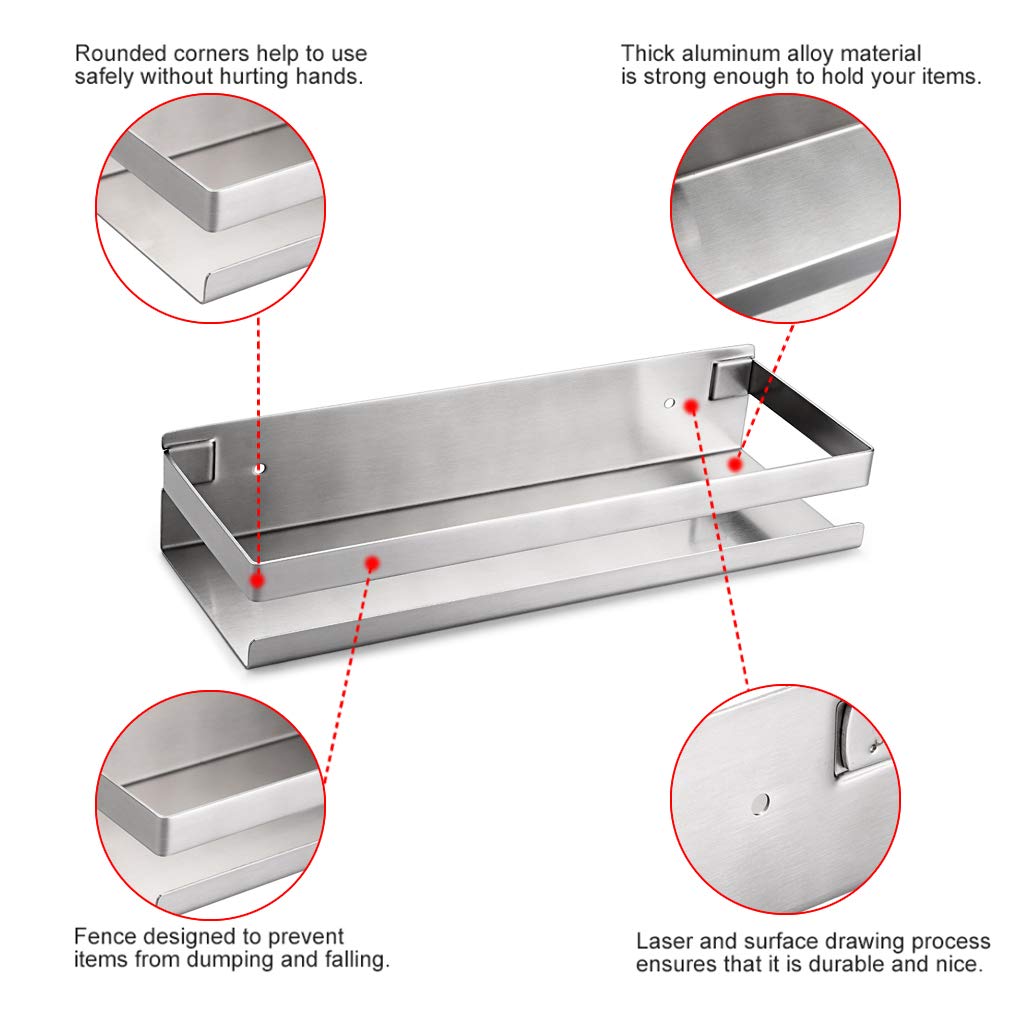 Rounded corners help to use safely without hurting hands.

Thick aluminum alloy material is strong enough to hold your items.

Fence designed to prevent items from dumping and falling.

Laser and surface drawing process ensures that it is durable and nice.