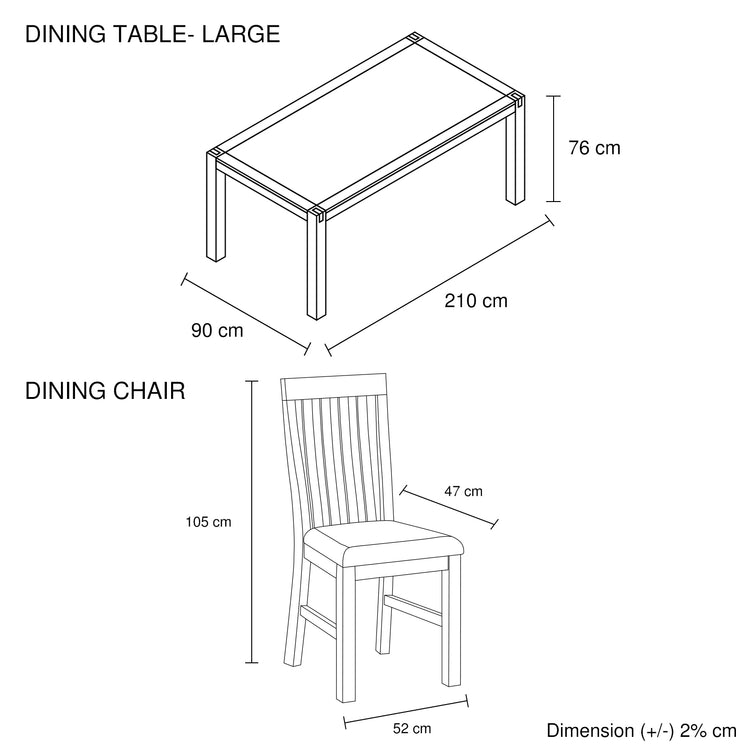 DINING TABLE- LARGE

76 cm

210 cm

90 cm

DINING CHAIR

47 cm

105 cm

52 cm

Dimension (+/-) 2% cm